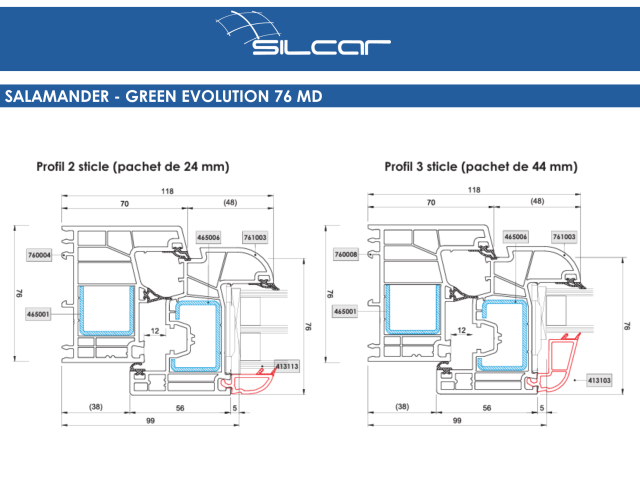 SILCAR

SALAMANDER - GREEN EVOLUTION 76 MD

Profil 2 sticle (pachet de 24 mm)

118
70
(48)
465006
761003
760004
76
465001
12
76
413113
(38)
56
5
99

Profil 3 sticle (pachet de 44 mm)

118
70
(48)
465006
761003
760008
76
465001
12
76
413103
(38)
56
5
99